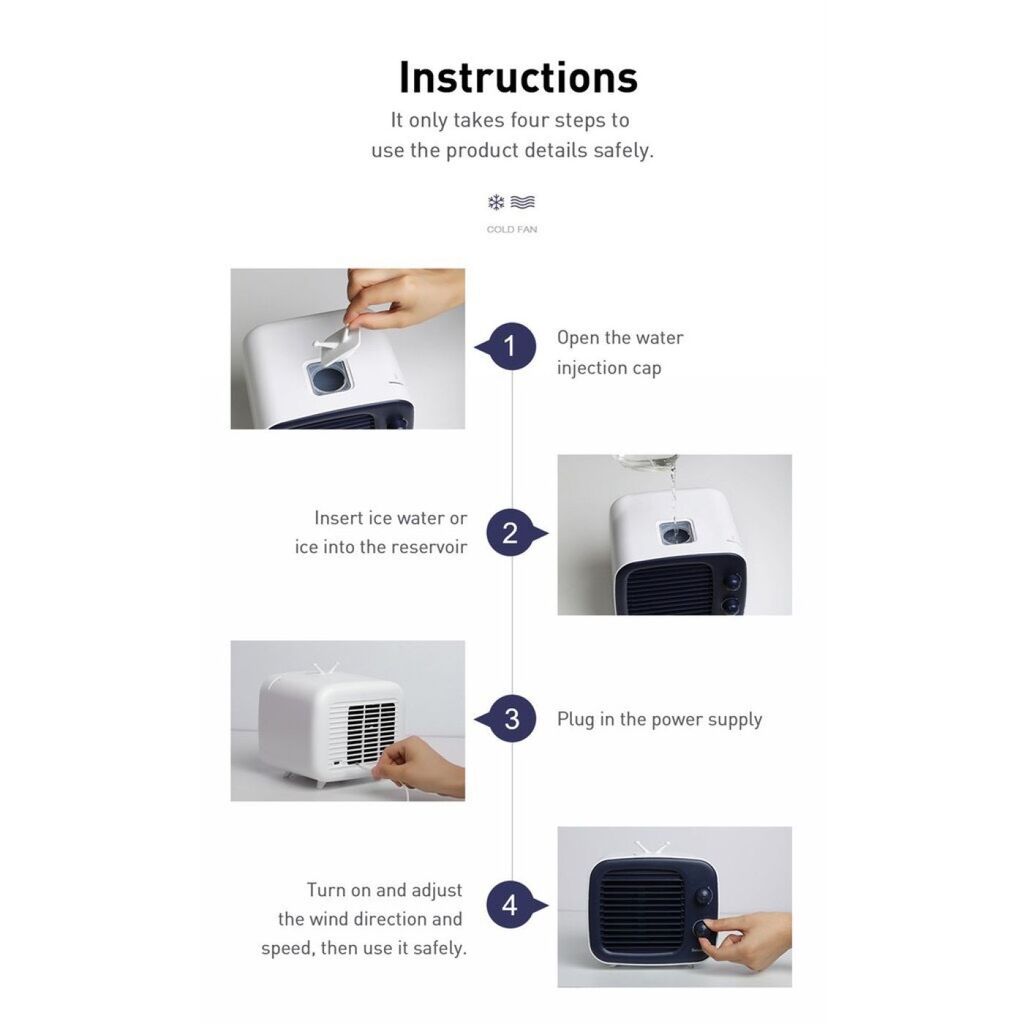 Instructions

It only takes four steps to use the product details safely.

COLD FAN

1

Open the water injection cap

Insert ice water or ice into the reservoir

2

3

Plug in the power supply

Turn on and adjust the wind direction and speed, then use it safely.

4