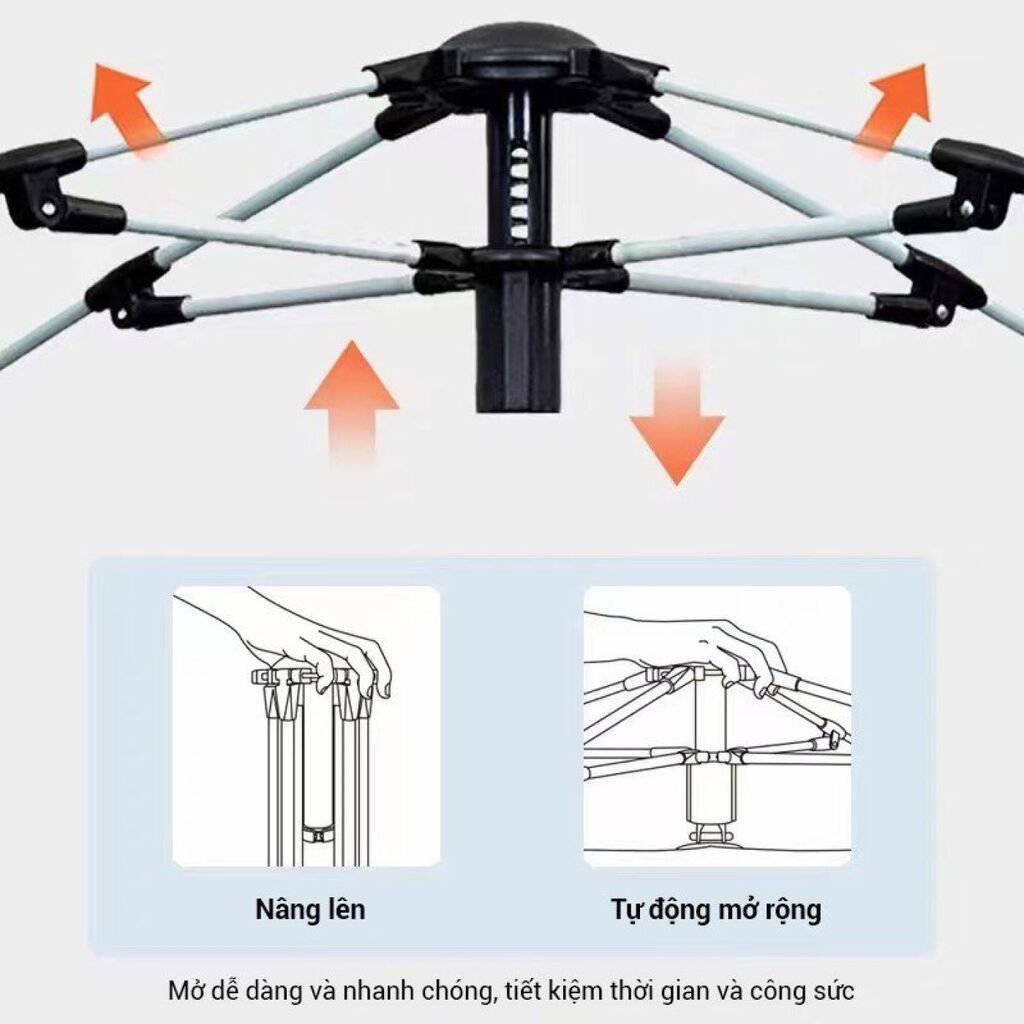 Nâng lên

Tự động mở rộng

Mở dễ dàng và nhanh chóng, tiết kiệm thời gian và công sức