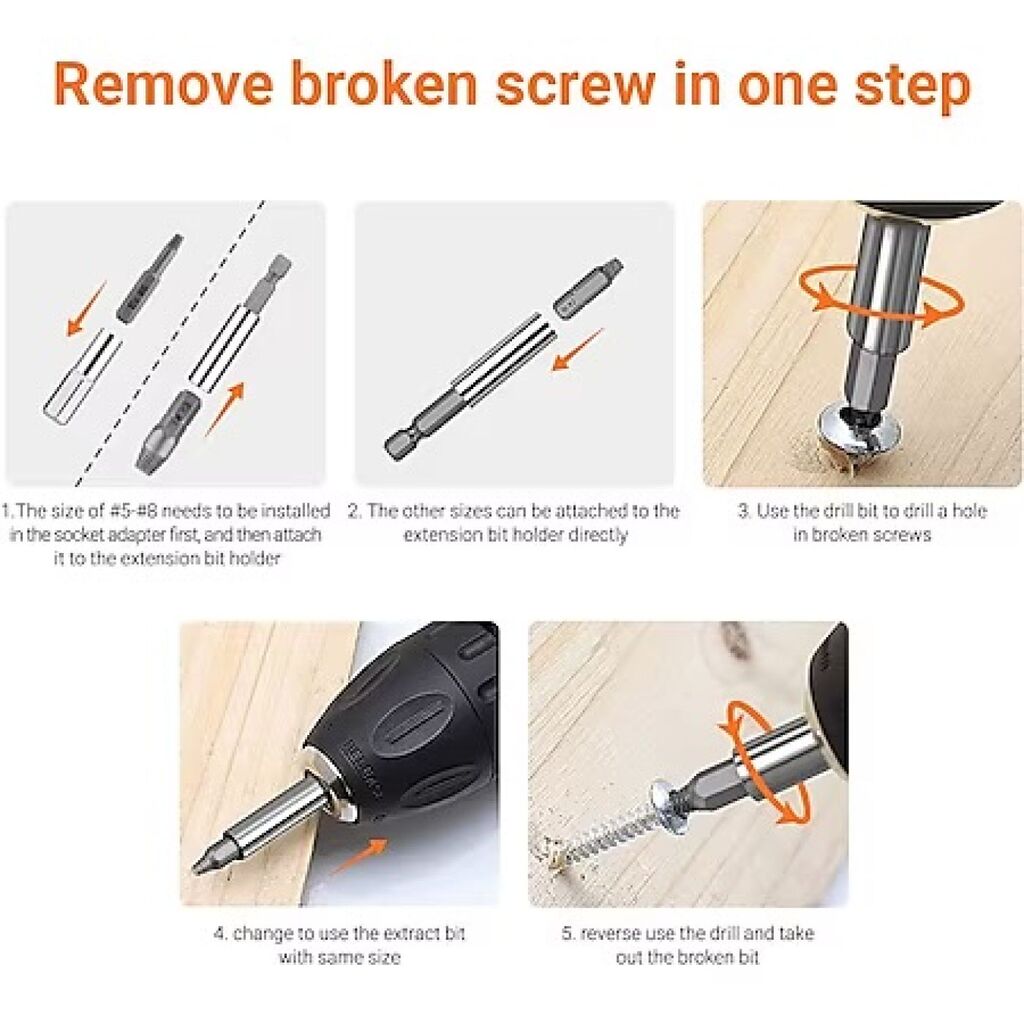 Remove broken screw in one step

1. The size of #5-#8 needs to be installed in the socket adapter first, and then attach it to the extension bit holder

2. The other sizes can be attached to the extension bit holder directly

3. Use the drill bit to drill a hole in broken screws

4. change to use the extract bit with same size

5. reverse use the drill and take out the broken bit