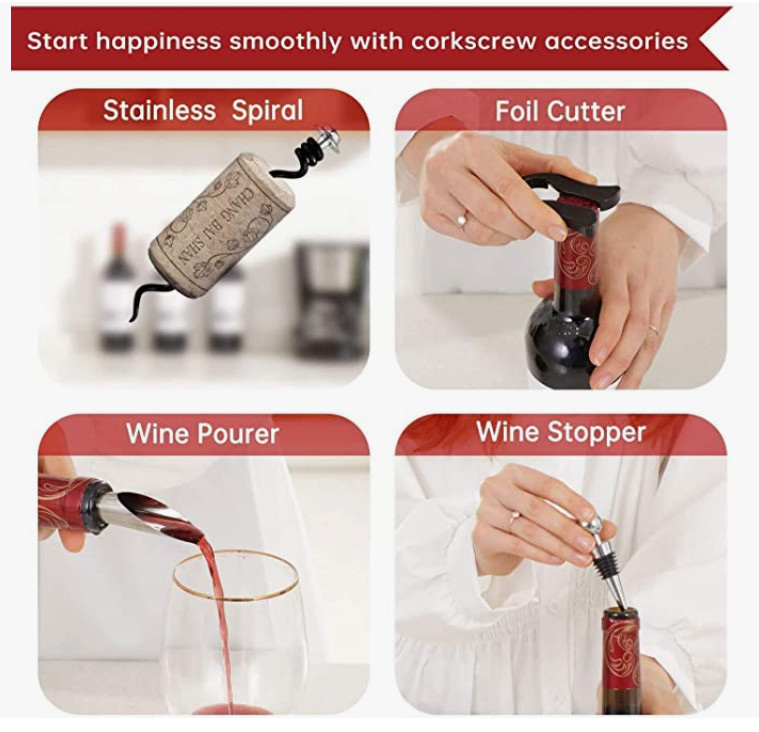 Start happiness smoothly with corkscrew accessories

Stainless Spiral

CHANG BAI SHAN

Foil Cutter

Wine Pourer

Wine Stopper