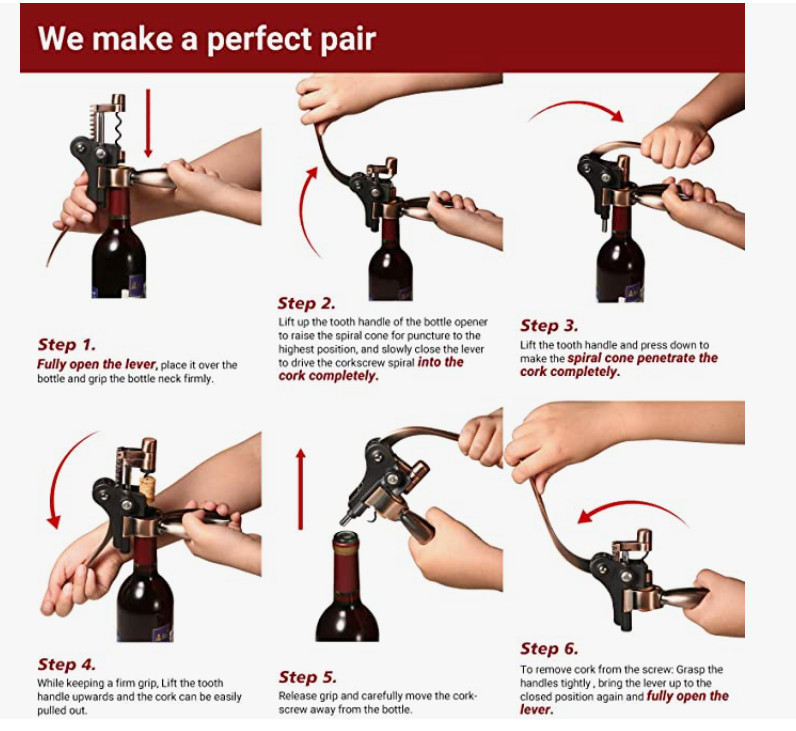 We make a perfect pair

Step 1.
Fully open the lever, place it over the bottle and grip the bottle neck firmly.

Step 2.
Lift up the tooth handle of the bottle opener to raise the spiral cone for puncture to the highest position, and slowly close the lever to drive the corkscrew spiral into the cork completely.

Step 3.
Lift the tooth handle and press down to make the spiral cone penetrate the cork completely.

Step 4.
While keeping a firm grip, Lift the tooth handle upwards and the cork can be easily pulled out.

Step 5.
Release grip and carefully move the corkscrew away from the bottle.

Step 6.
To remove cork from the screw: Grasp the handles tightly , bring the lever up to the closed position again and fully open the lever.