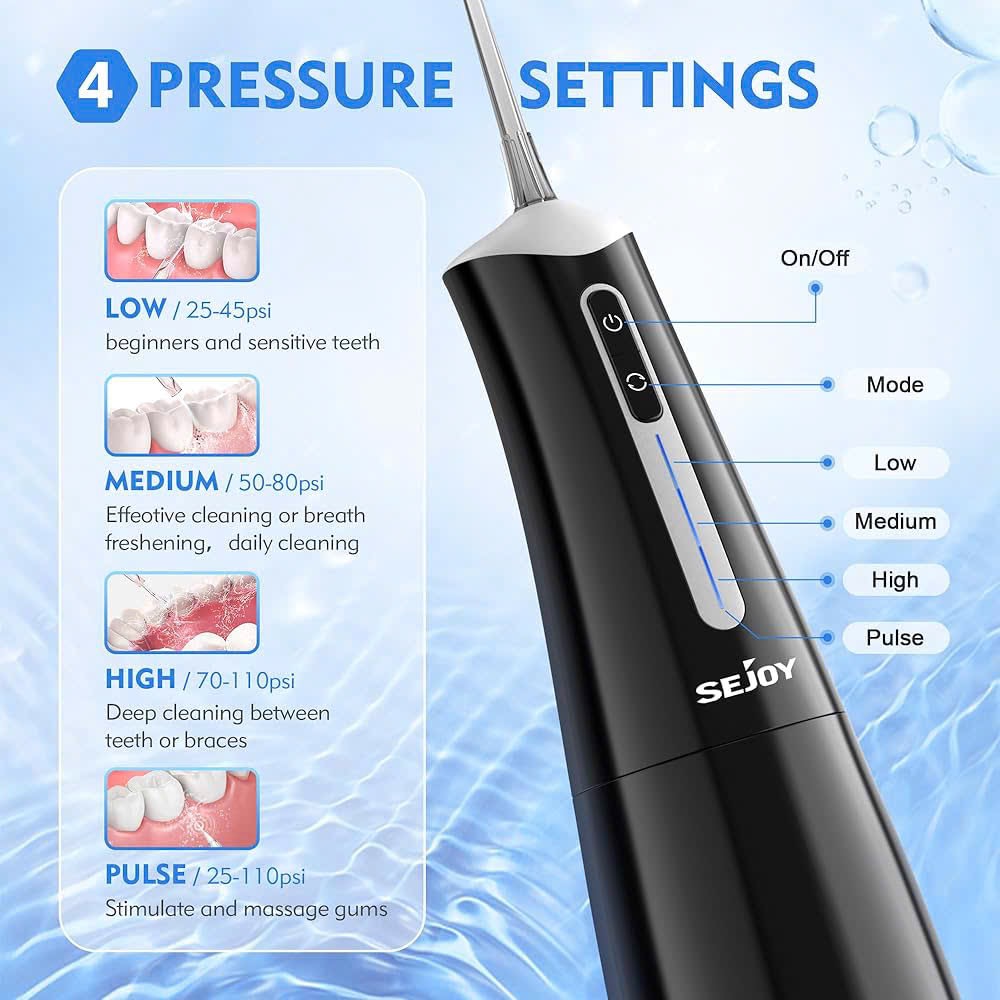 4 PRESSURE SETTINGS

LOW / 25-45psi
beginners and sensitive teeth

MEDIUM / 50-80psi
Effeotive cleaning or breath freshening， daily cleaning

HIGH / 70-110psi
Deep cleaning between teeth or braces

PULSE / 25-110psi
Stimulate and massage gums

On/Off

Mode

Low

Medium

High

Pulse

SEJOY