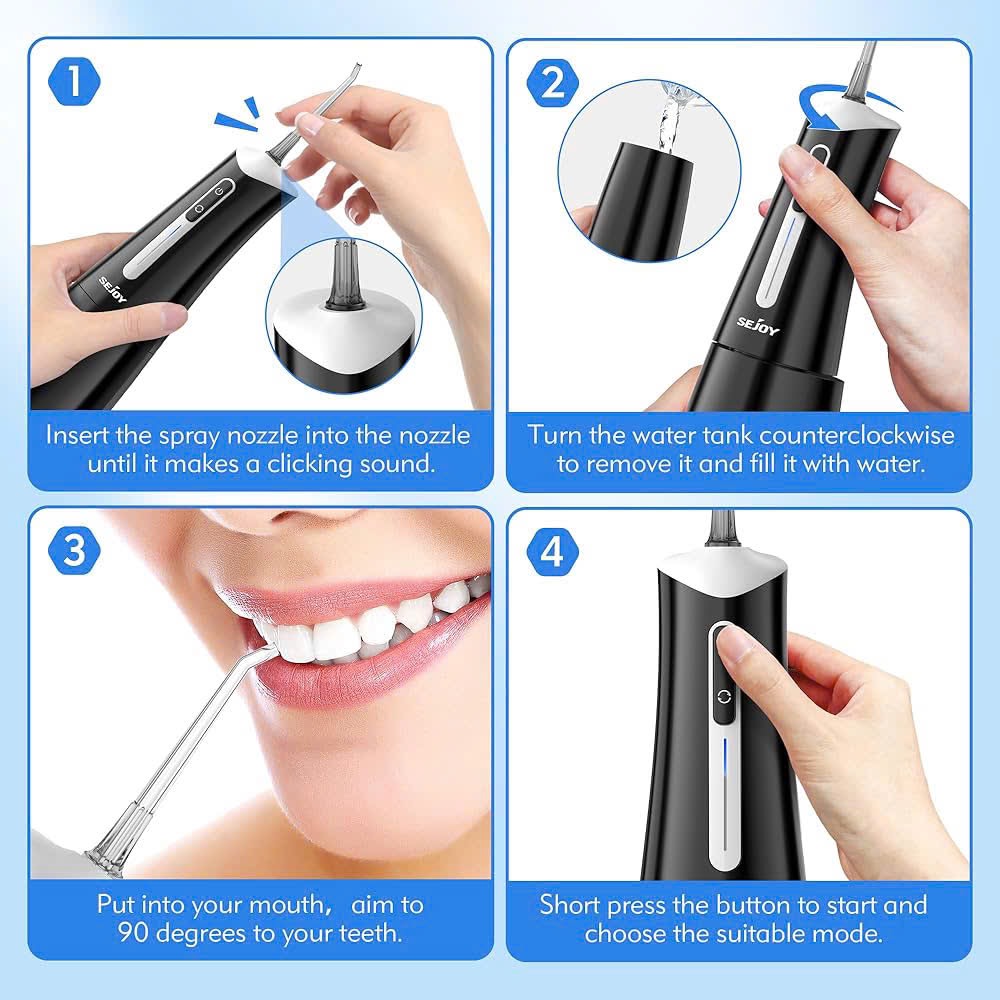 1

SEJOY

Insert the spray nozzle into the nozzle until it makes a clicking sound.

2

SEJOY

Turn the water tank counterclockwise to remove it and fill it with water.

3

Put into your mouth, aim to 90 degrees to your teeth.

4

Short press the button to start and choose the suitable mode.