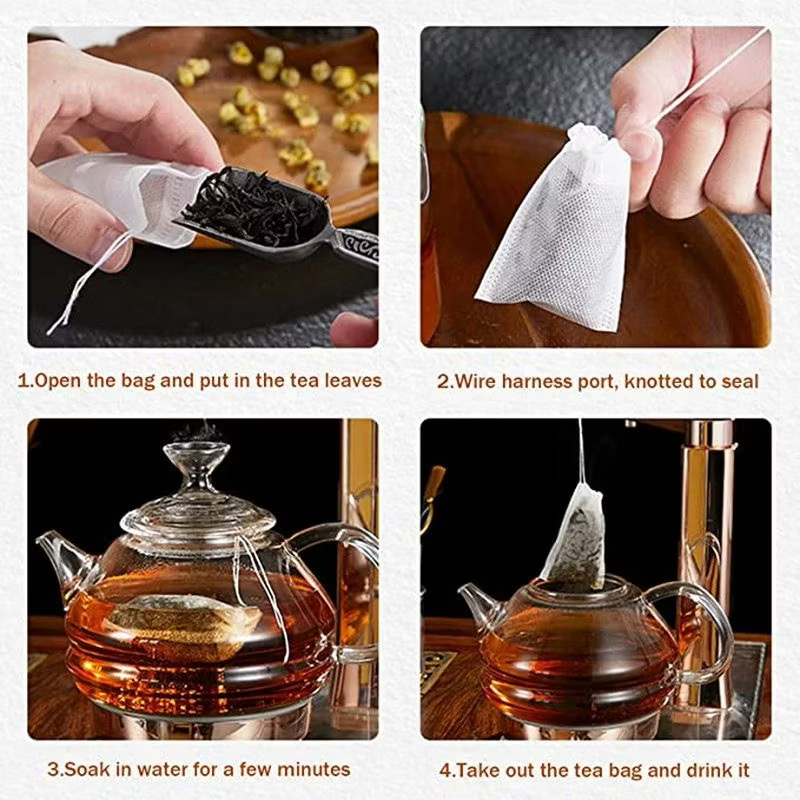 1.Open the bag and put in the tea leaves

2.Wire harness port, knotted to seal

3.Soak in water for a few minutes

4.Take out the tea bag and drink it