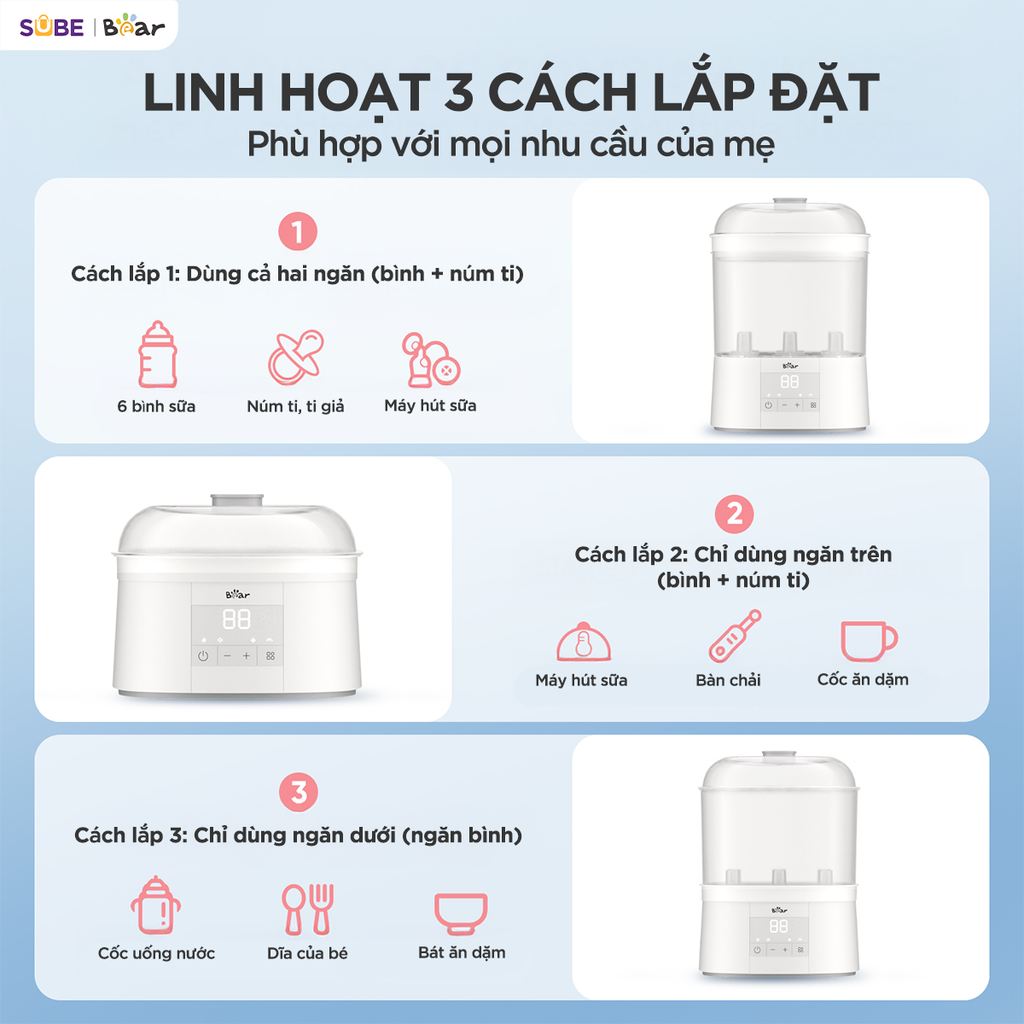 SUBE | Bear

LINH HOẠT 3 CÁCH LẮP ĐẶT
Phù hợp với mọi nhu cầu của mẹ

1
Cách lắp 1: Dùng cả hai ngăn (bình + núm ti)

6 bình sữa
Núm ti, ti giả
Máy hút sữa

Bear
88

Bear
88

2
Cách lắp 2: Chỉ dùng ngăn trên (bình + núm ti)

Máy hút sữa
Bàn chải
Cốc ăn dặm

3
Cách lắp 3: Chỉ dùng ngăn dưới (ngăn bình)

Cốc uống nước
Dĩa của bé
Bát ăn dặm

Bear
88