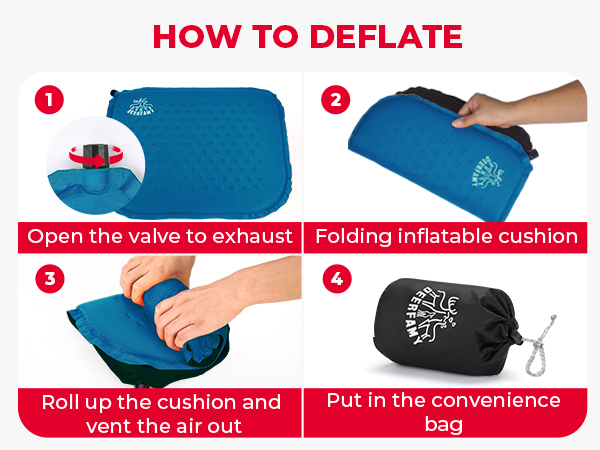 HOW TO DEFLATE

1
DEERFAMY
Open the valve to exhaust

2
DEERFAMY
Folding inflatable cushion

3
Roll up the cushion and vent the air out

4
DEERFAMY
Put in the convenience bag