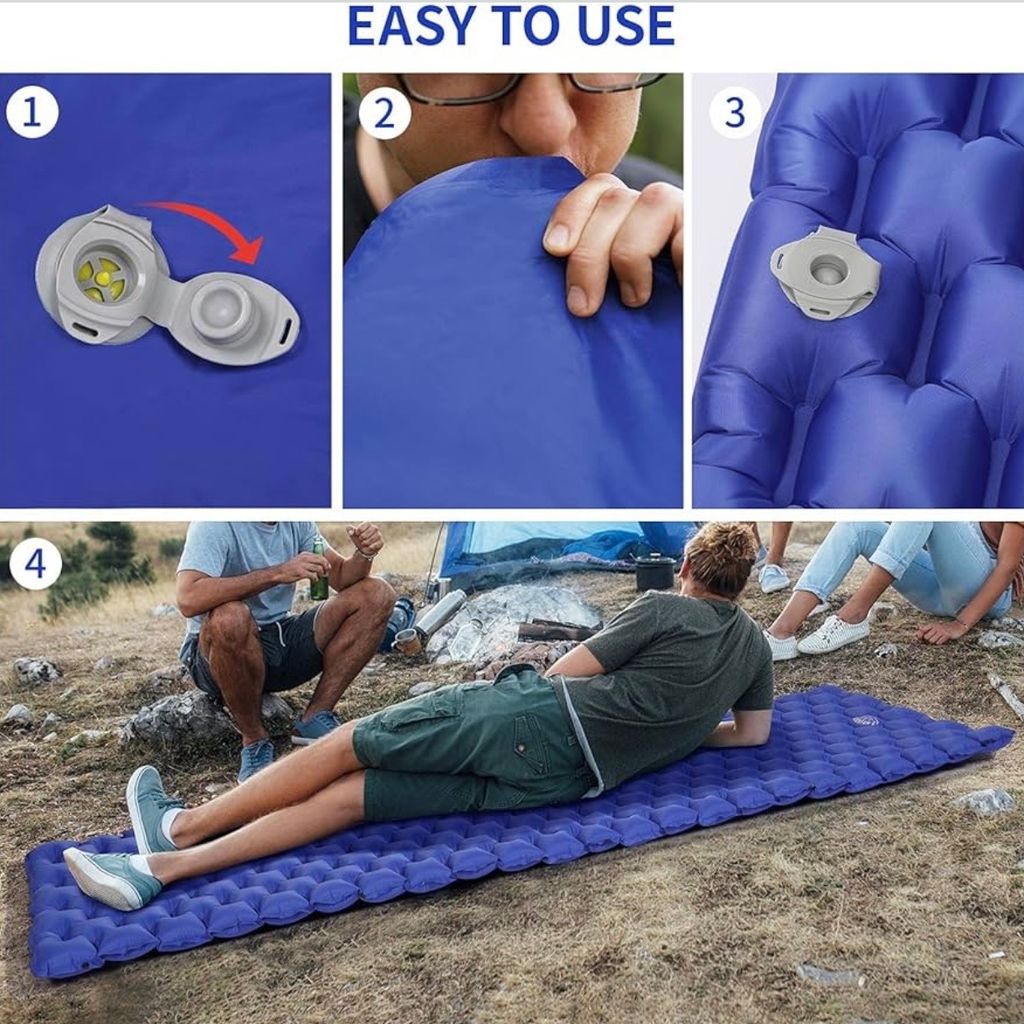 EASY TO USE

1

2

3

4