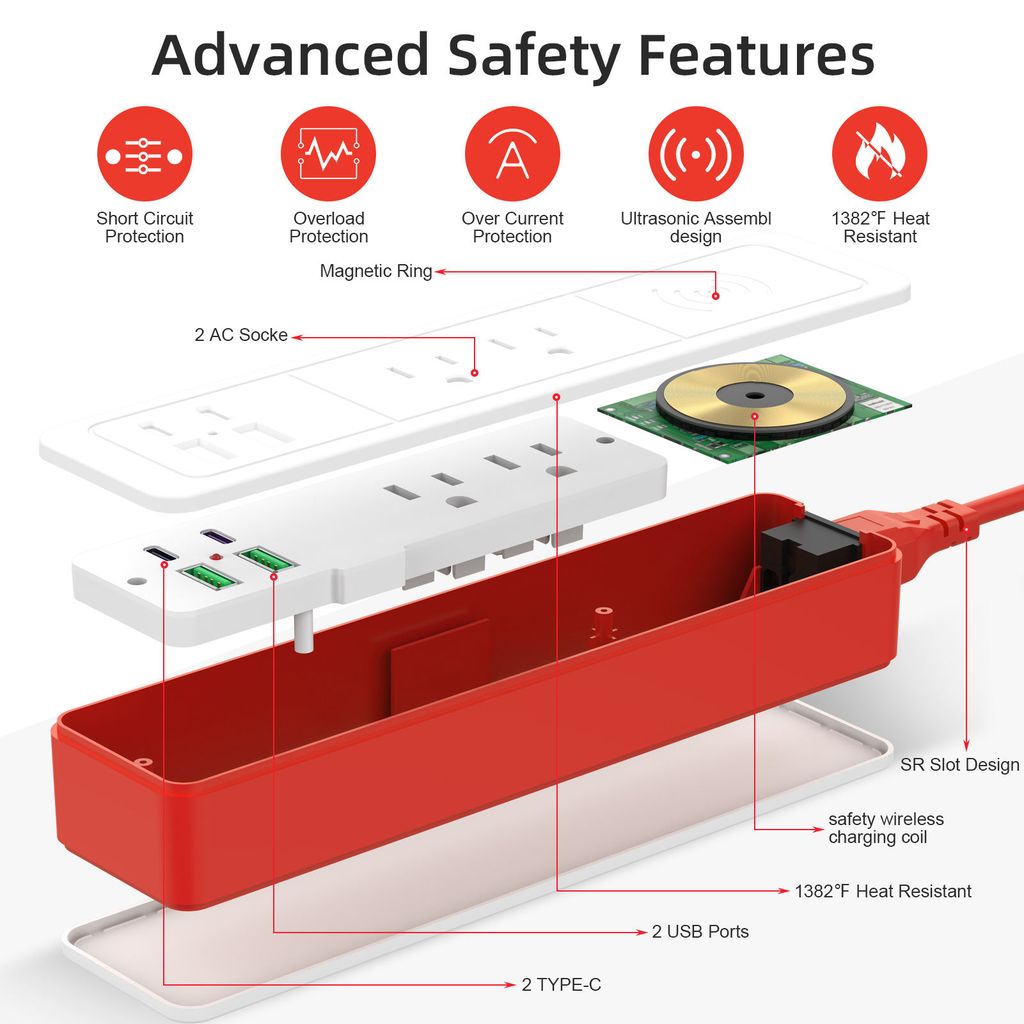 Advanced Safety Features

Short Circuit Protection

Overload Protection

Over Current Protection

Ultrasonic Assembl design

1382°F Heat Resistant

Magnetic Ring

2 AC Socke

SR Slot Design

safety wireless charging coil

1382°F Heat Resistant

2 USB Ports

2 TYPE-C