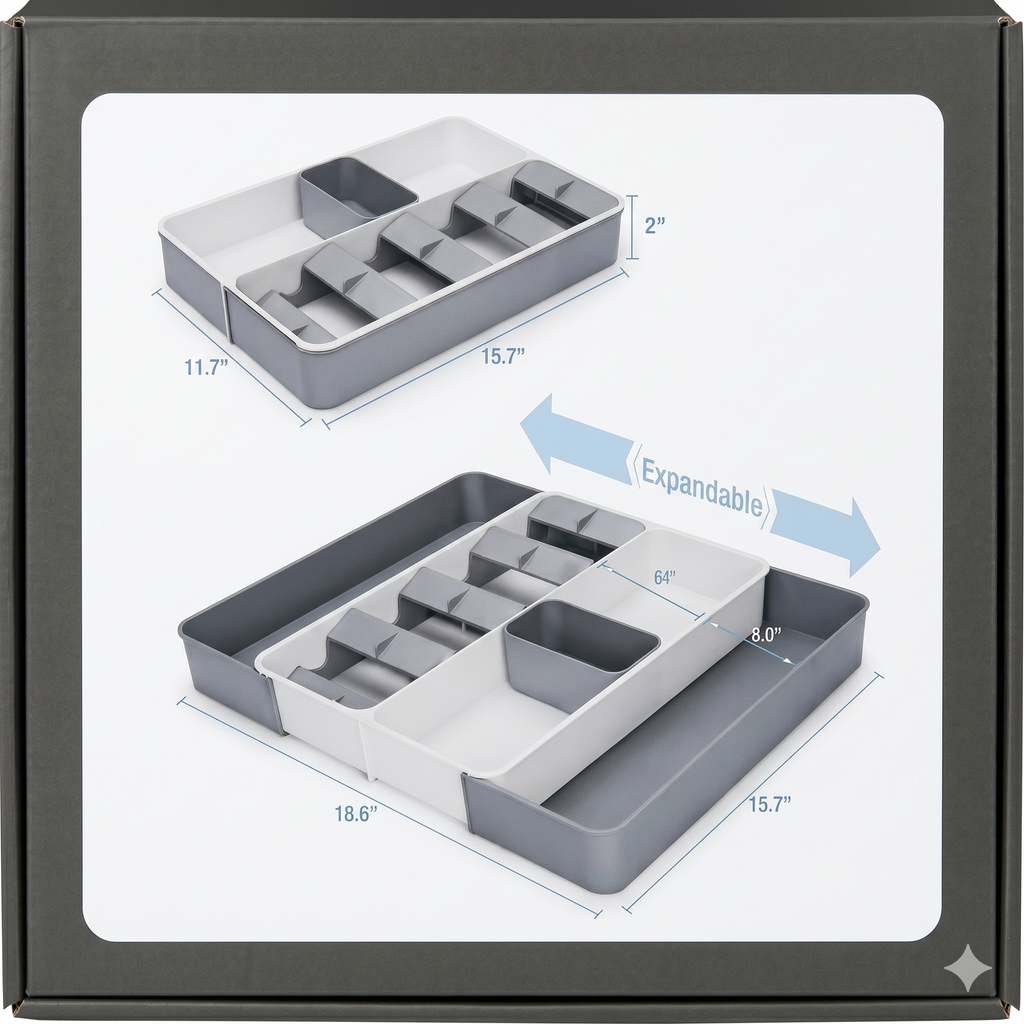 2"

11.7"

15.7"

Expandable

64"

8.0"

18.6"

15.7"